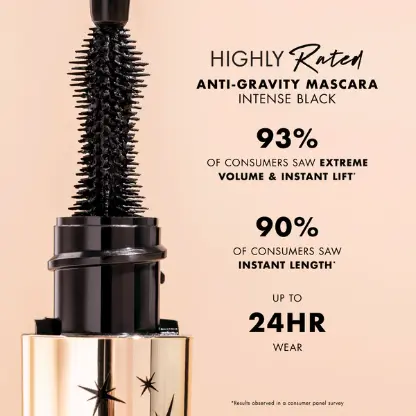 HIGHLY Rated
ANTI-GRAVITY MASCARA
INTENSE BLACK

93%
OF CONSUMERS SAW EXTREME VOLUME & INSTANT LIFT*

90%
OF CONSUMERS SAW INSTANT LENGTH*

UP TO
24HR
WEAR

*Results observed in a consumer panel survey