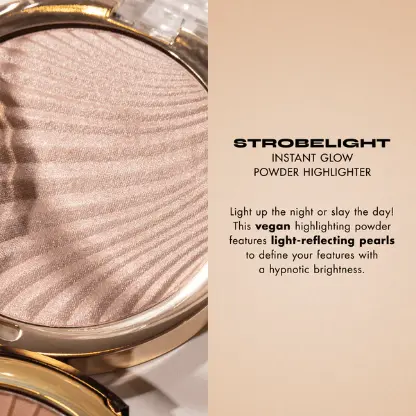 STROBELIGHT
INSTANT GLOW
POWDER HIGHLIGHTER

Light up the night or slay the day! This vegan highlighting powder features light-reflecting pearls to define your features with a hypnotic brightness.